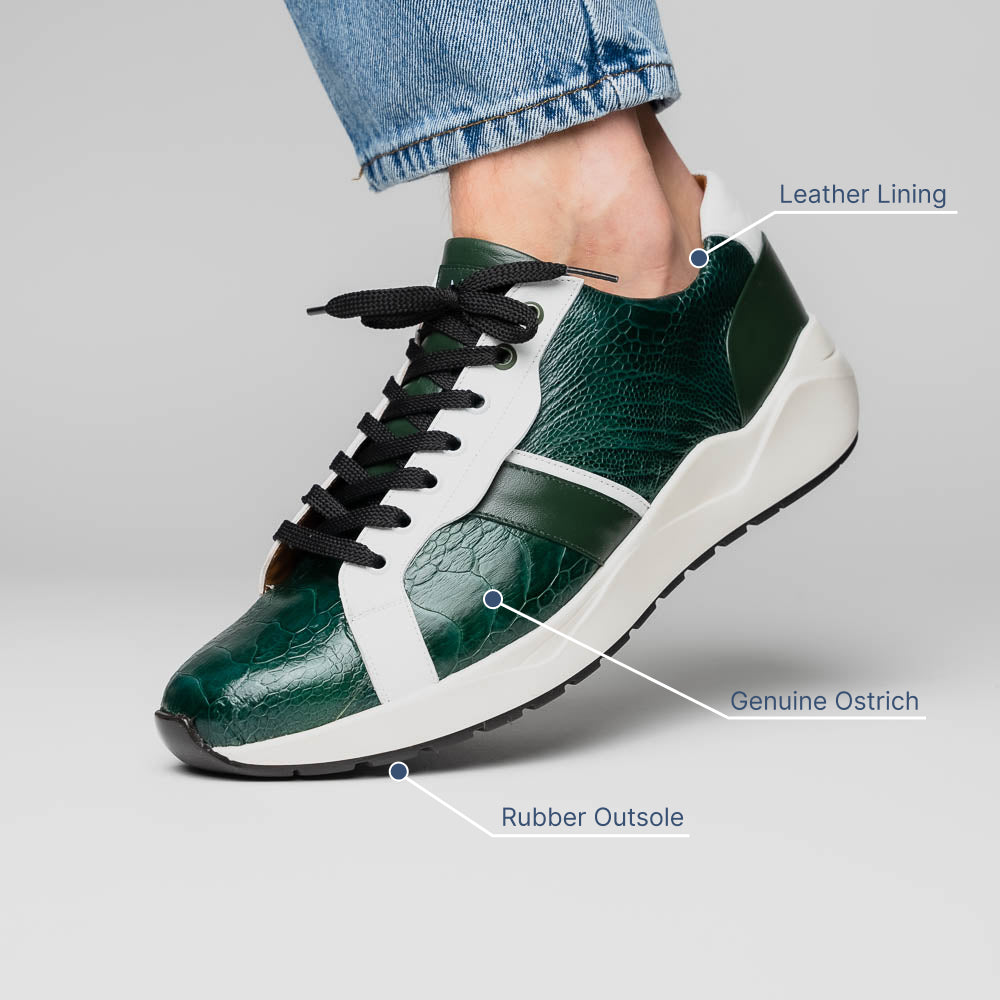 Leather Lining

Genuine Ostrich

Rubber Outsole