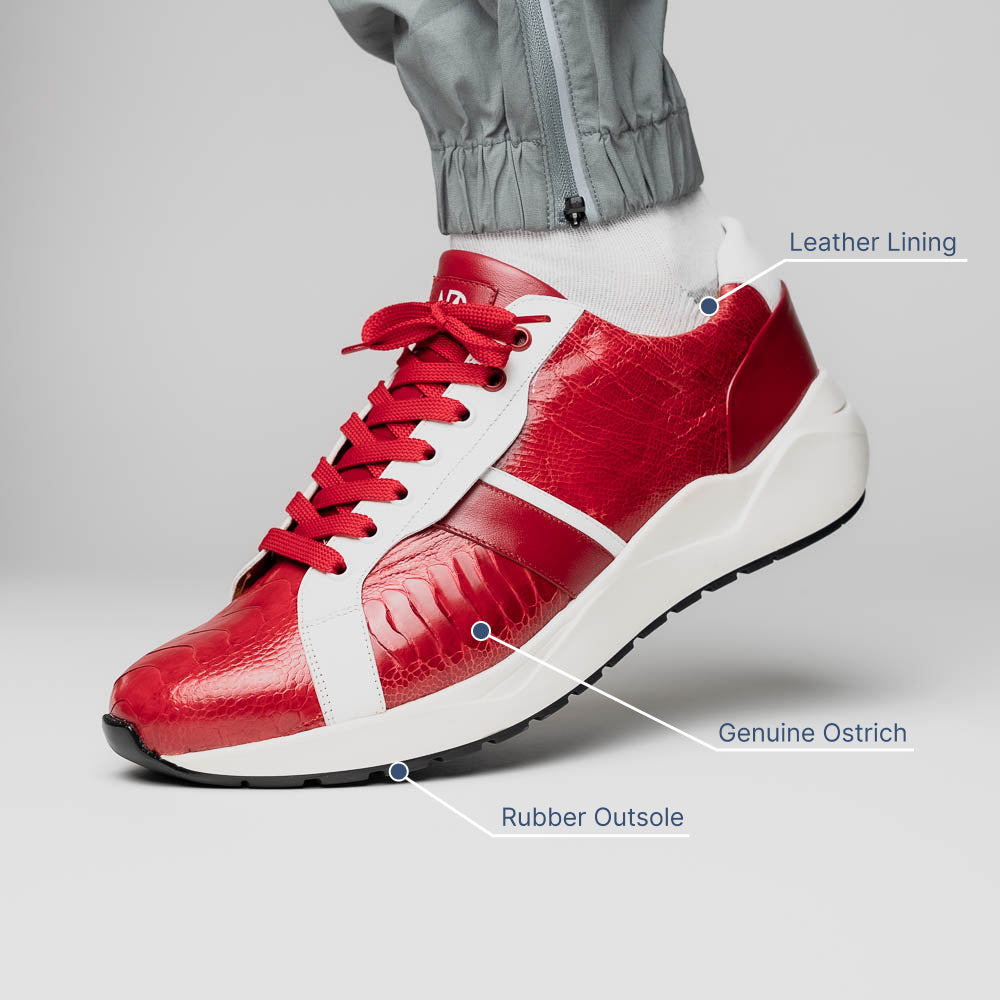 Leather Lining

Genuine Ostrich

Rubber Outsole