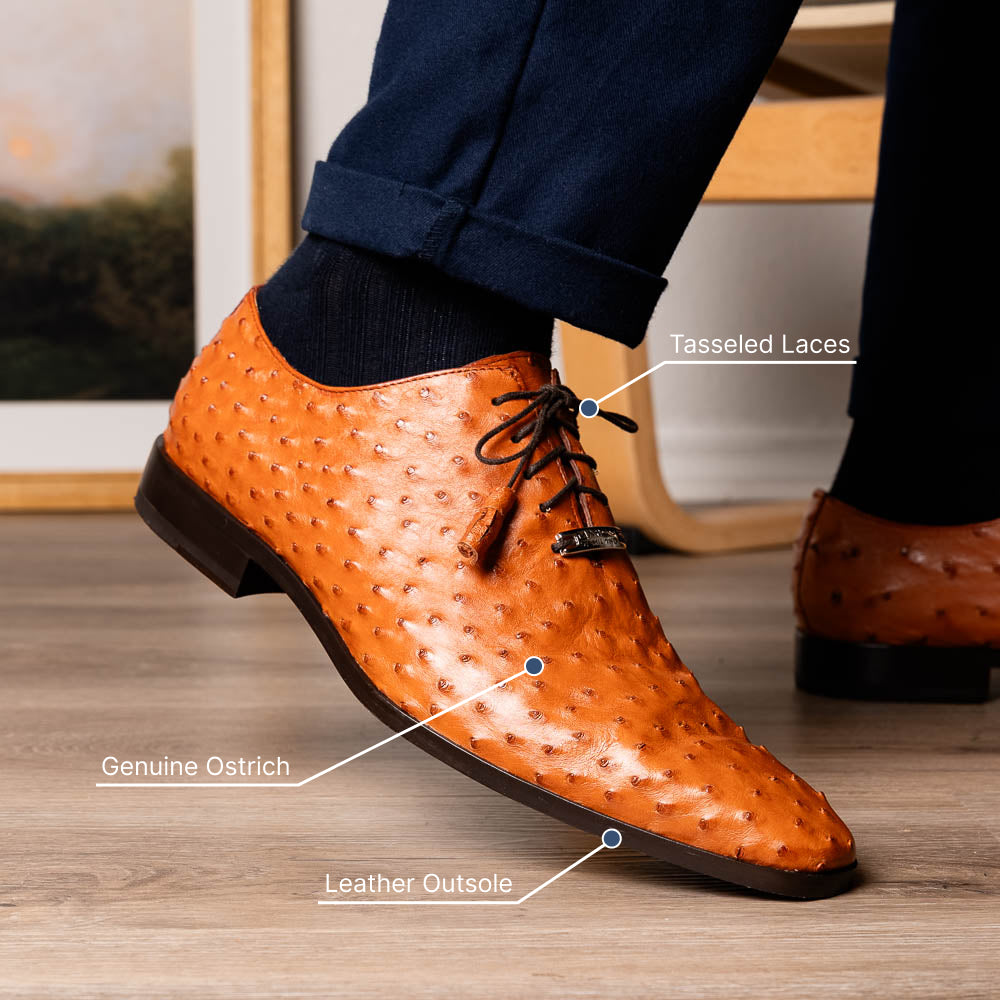 Tasseled Laces

Genuine Ostrich

Leather Outsole