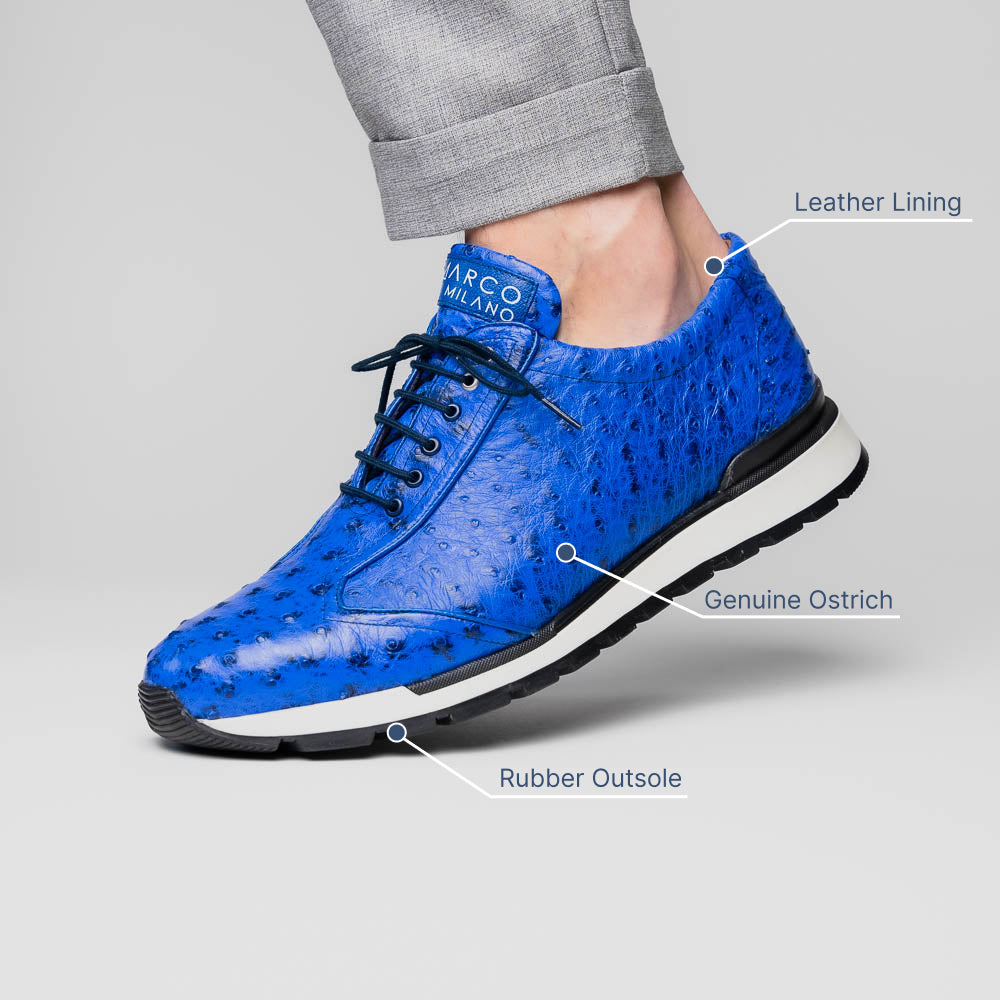 Leather Lining

ARCO MILANO

Genuine Ostrich

Rubber Outsole