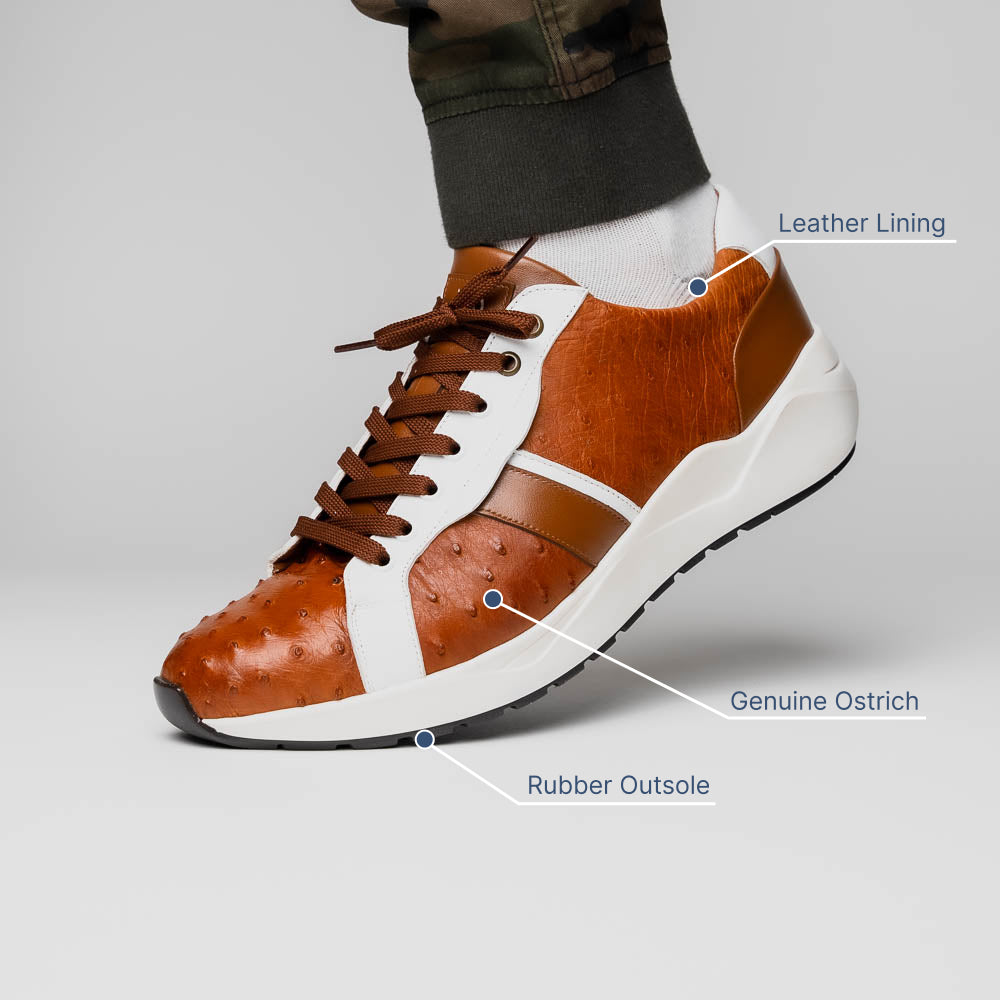 Leather Lining

Genuine Ostrich

Rubber Outsole