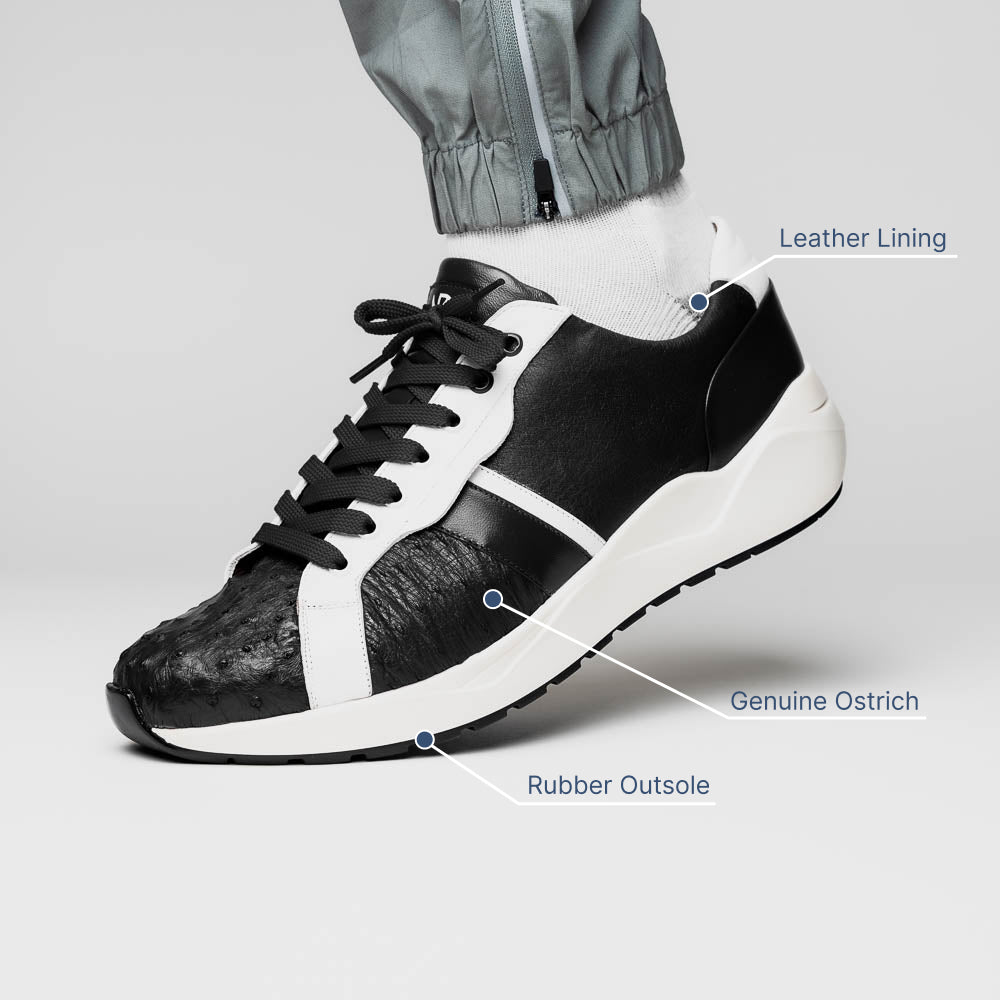 Leather Lining

Genuine Ostrich

Rubber Outsole